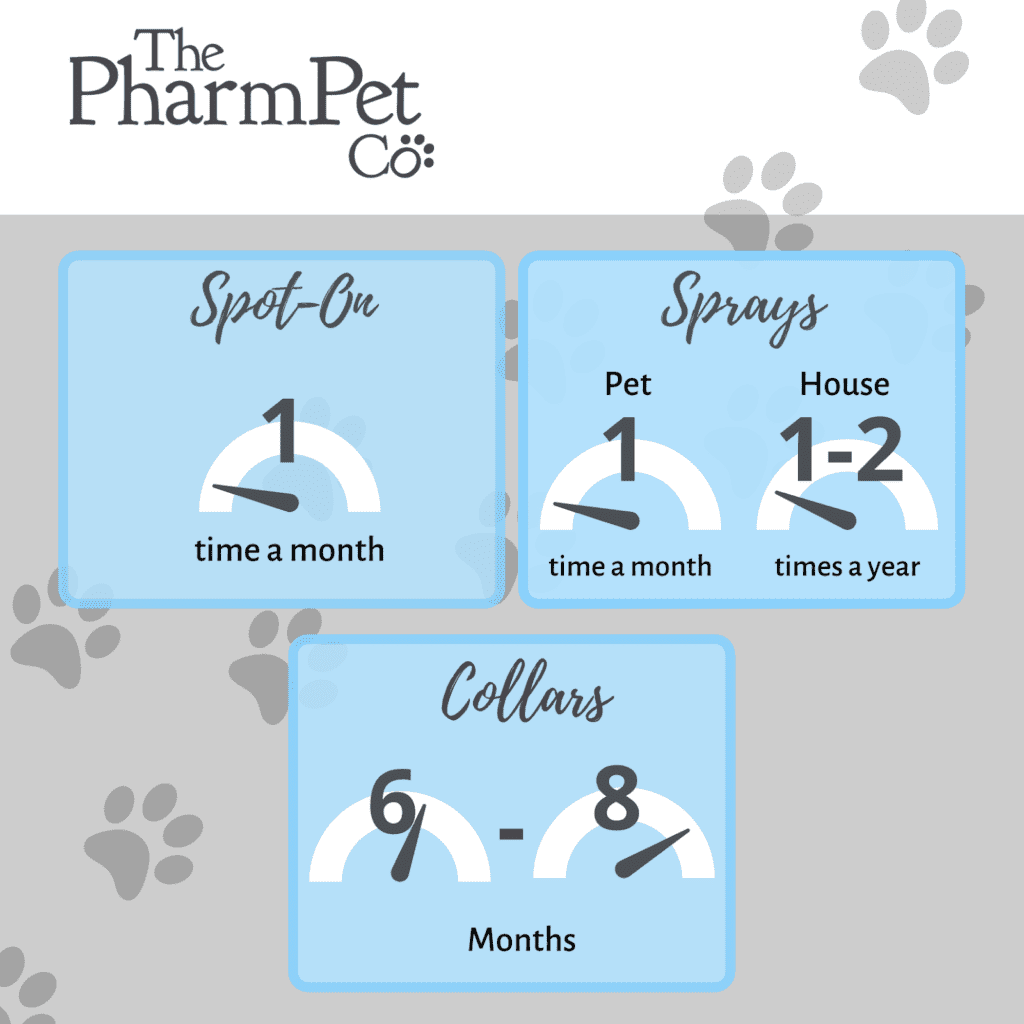 The PharmPet Co

Spot-On

1

time a month

Sprays

Pet

1

time a month

House

1-2

times a year

Collars

6 - 8

Months