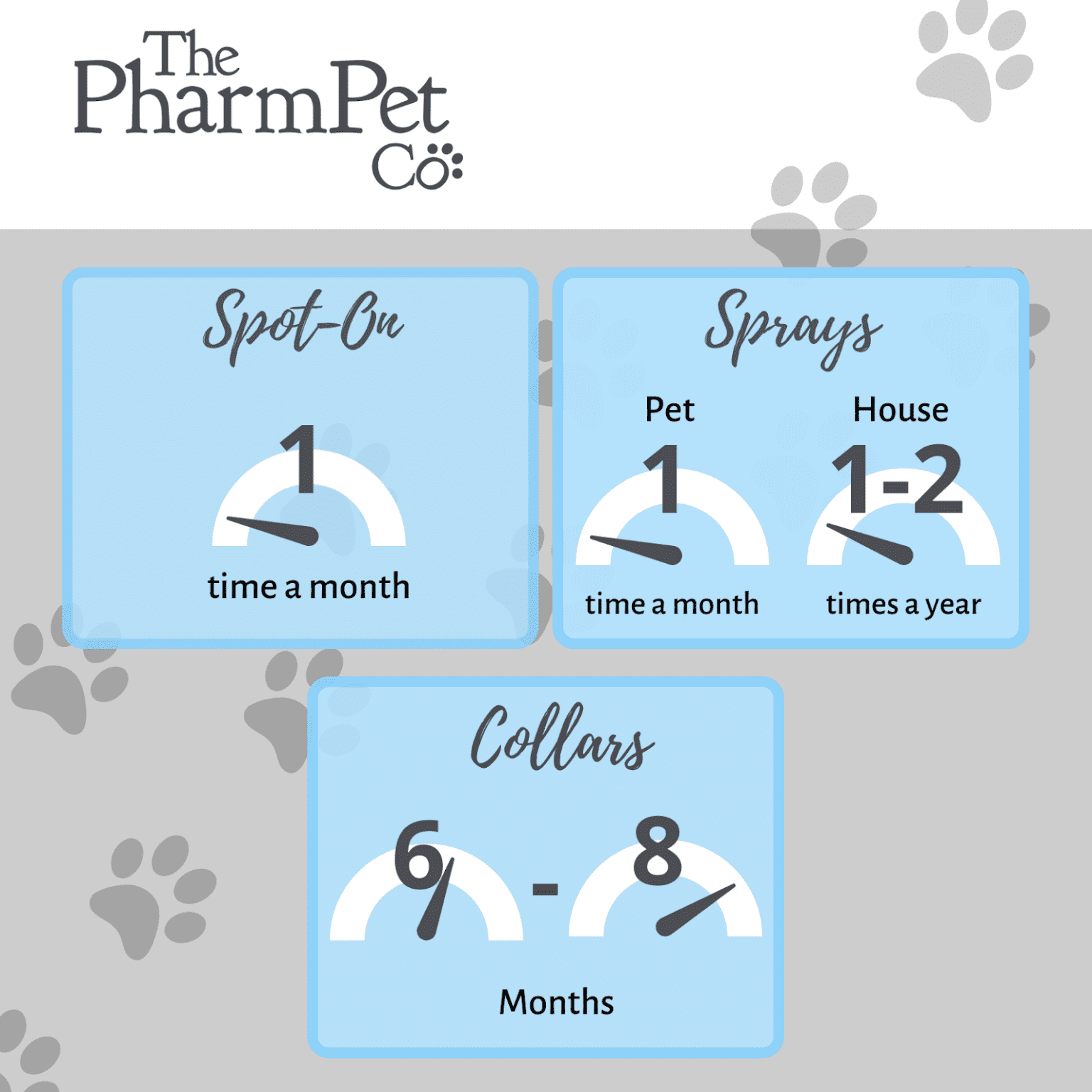 The PharmPet Co

Spot-On

1

time a month

Sprays

Pet

1

time a month

House

1-2

times a year

Collars

6 - 8

Months